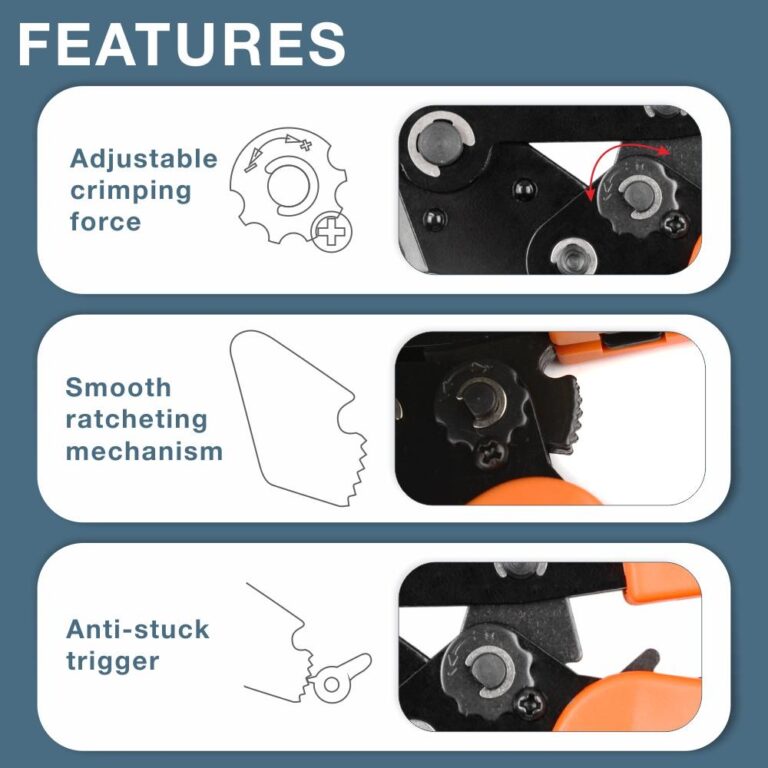 FEATURES

Adjustable crimping force

Smooth ratcheting mechanism

Anti-stuck trigger