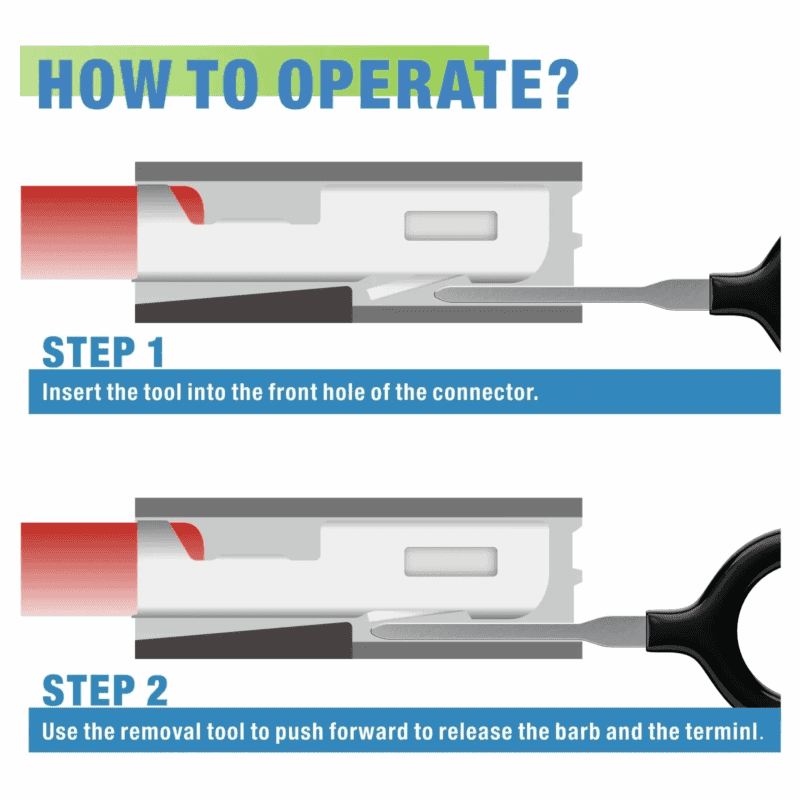 HOW TO OPERATE?

STEP 1

Insert the tool into the front hole of the connector.

STEP 2

Use the removal tool to push forward to release the barb and the terminl.