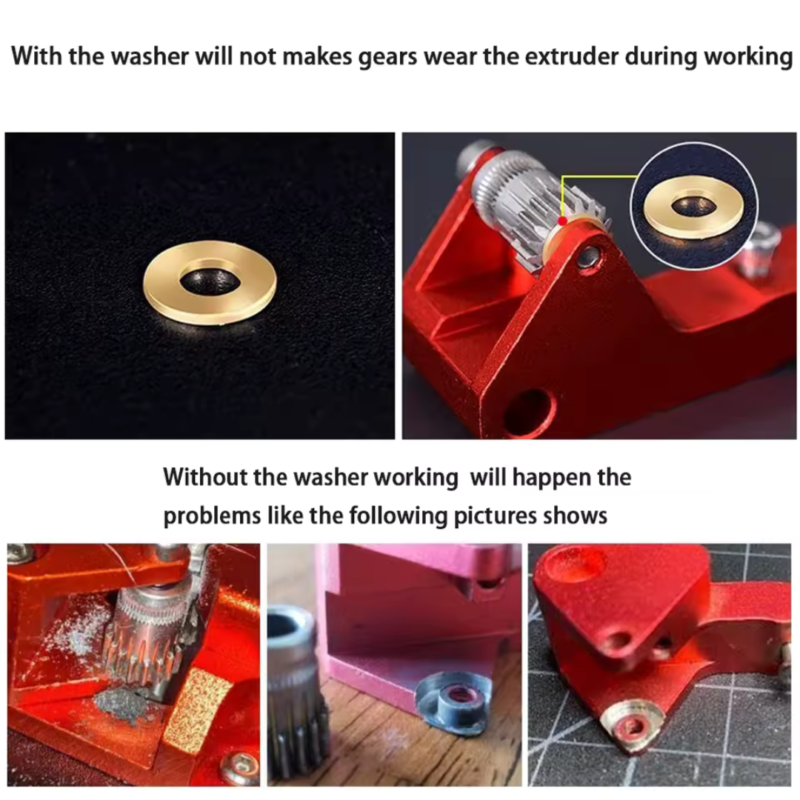 With the washer will not makes gears wear the extruder during working

Without the washer working will happen the problems like the following pictures shows